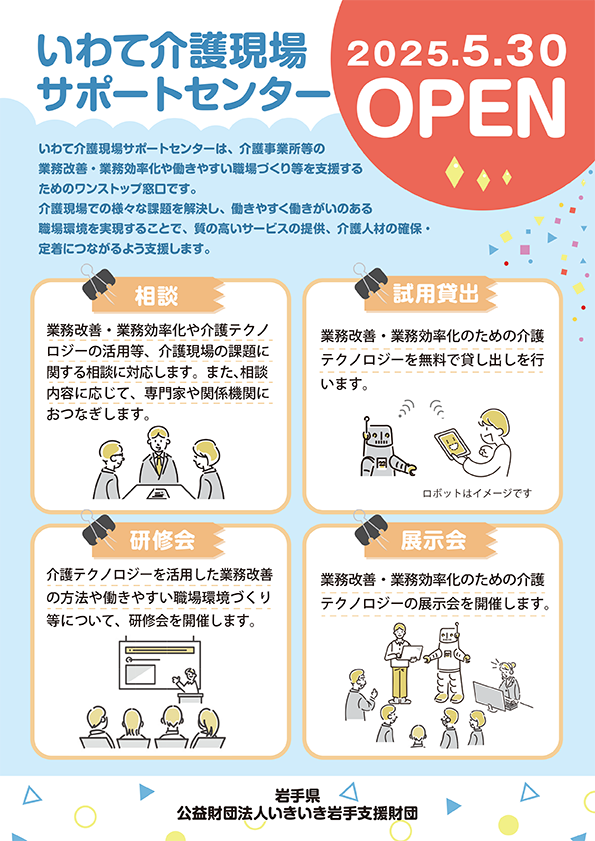 いわて介護現場
サポートセンター

2025.5.30
OPEN

いわて介護現場サポートセンターは、介護事業所等の業務改善・業務効率化や働きやすい職場づくり等を支援するためのワンストップ窓口です。
介護現場での様々な課題を解決し、働きやすく働きがいのある職場環境を実現することで、質の高いサービスの提供、介護人材の確保・定着につながるよう支援します。

相談

業務改善・業務効率化や介護テクノロジーの活用等、介護現場の課題に関する相談に対応します。また、相談内容に応じて、専門家や関係機関におつなぎします。

試用貸出

業務改善・業務効率化のための介護テクノロジーを無料で貸し出しを行います。

ロボットはイメージです

研修会

介護テクノロジーを活用した業務改善の方法や働きやすい職場環境づくり等について、研修会を開催します。

展示会

業務改善・業務効率化のための介護テクノロジーの展示会を開催します。

岩手県
公益財団法人いきいき岩手支援財団